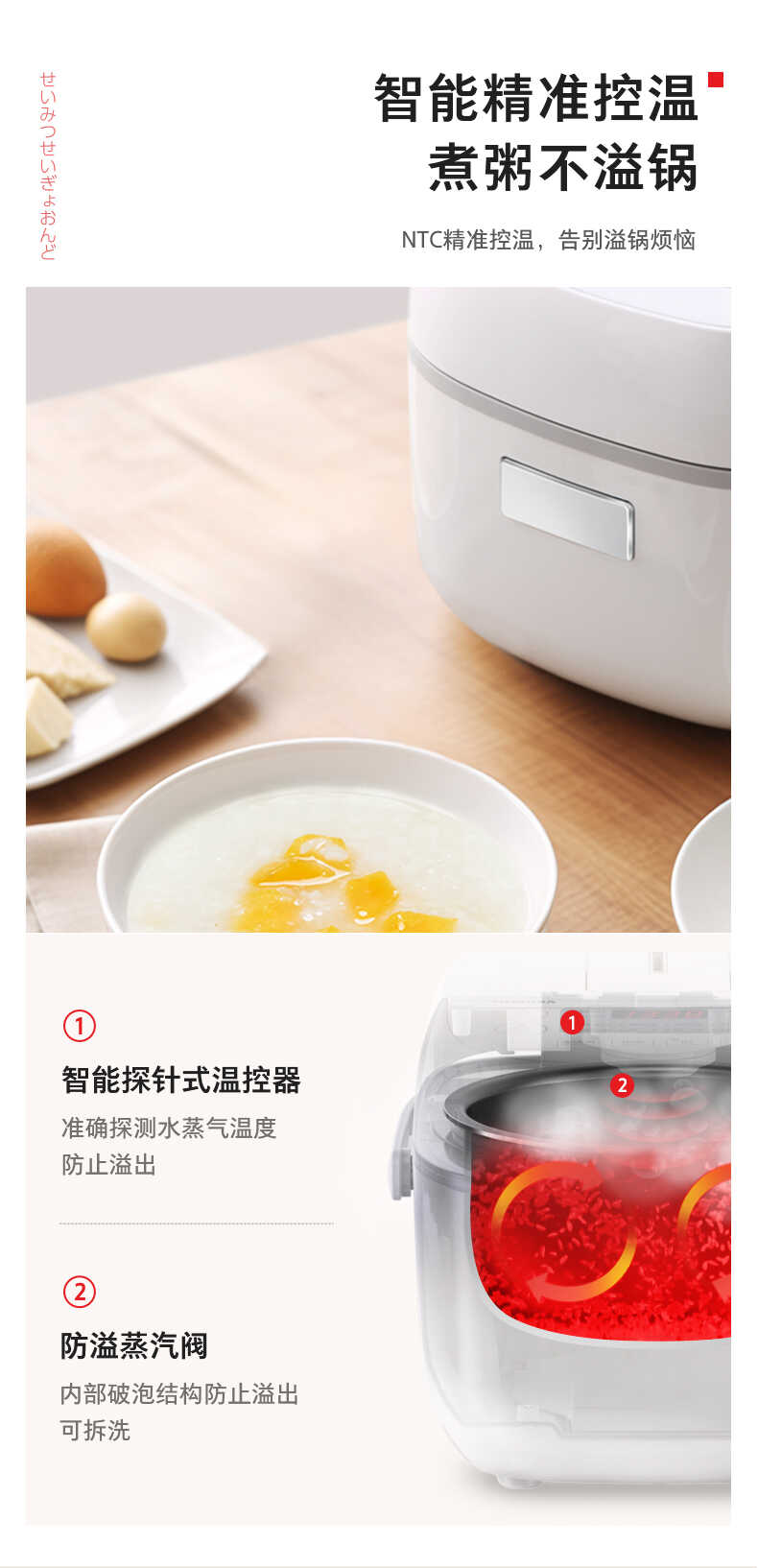 せいみつせいぎょおんど

智能精准控温
煮粥不溢锅

NTC精准控温，告别溢锅烦恼

①
智能探针式温控器
准确探测水蒸气温度
防止溢出

②
防溢蒸汽阀
内部破泡结构防止溢出
可拆洗

1
2