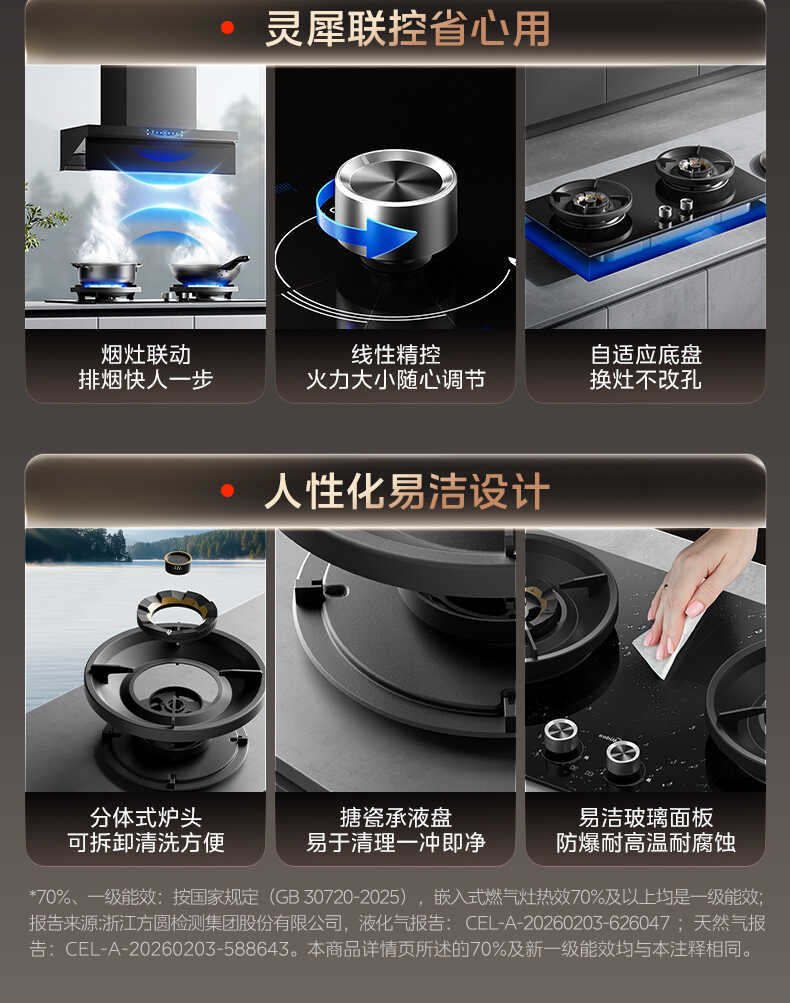 灵犀联控省心用

烟灶联动
排烟快人一步

线性精控
火力大小随心调节

自适应底盘
换灶不改孔

人性化易洁设计

分体式炉头
可拆卸清洗方便

搪瓷承液盘
易于清理一冲即净

易洁玻璃面板
防爆耐高温耐腐蚀

*70%、一级能效：按国家规定（GB 30720-2025），嵌入式燃气灶热效70%及以上均是一级能效；报告来源:浙江方圆检测集团股份有限公司，液化气报告： CEL-A-20260203-626047；天然气报告：CEL-A-20260203-588643。本商品详情页所述的70%及新一级能效均与本注释相同。