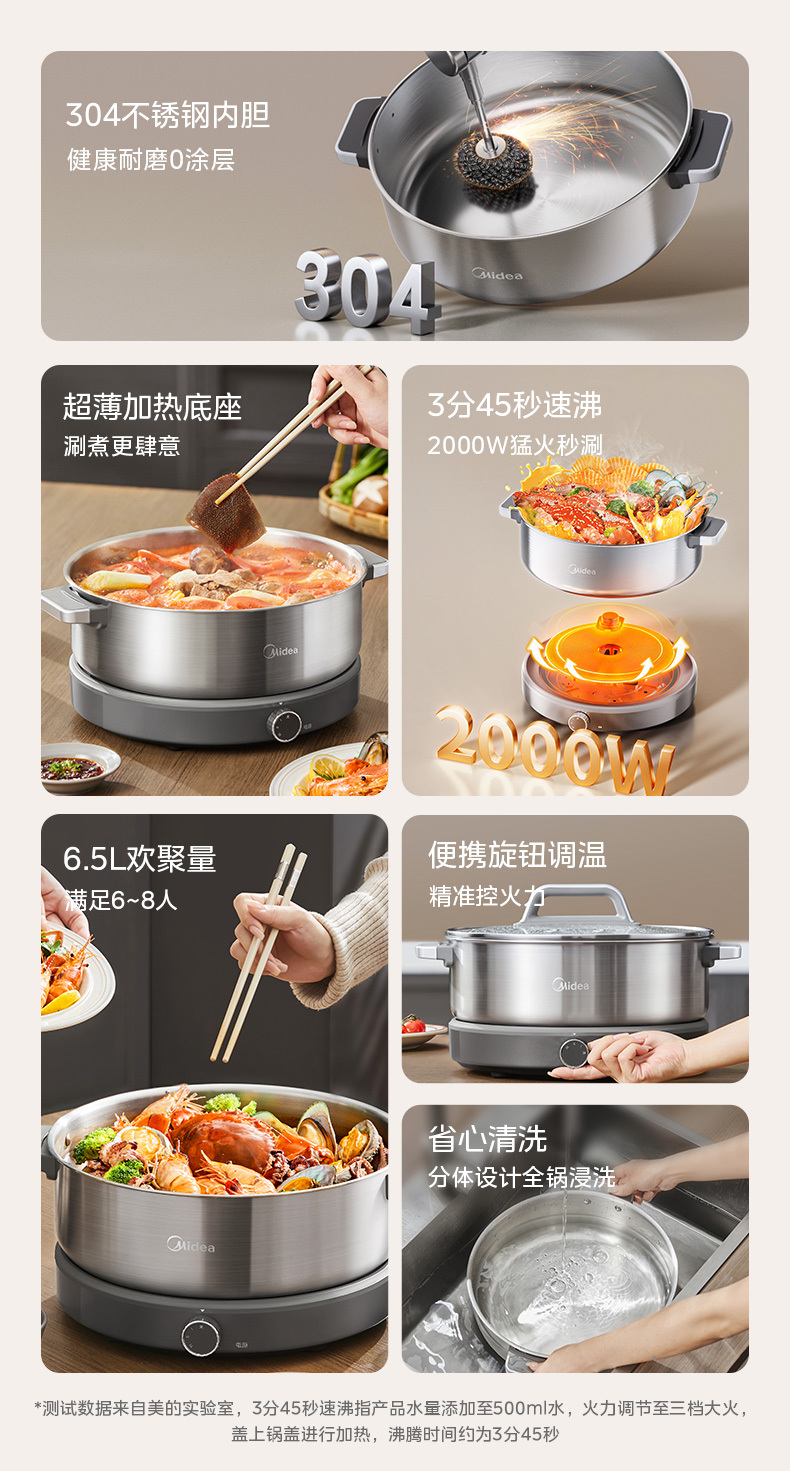 304不锈钢内胆
健康耐磨0涂层

304

Midea

超薄加热底座
涮煮更肆意

Midea

3分45秒速沸
2000W猛火秒涮

Midea

2000W

6.5L欢聚量
满足6~8人

Midea

便携旋钮调温
精准控火力

Midea

省心清洗
分体设计全锅浸洗

*测试数据来自美的实验室，3分45秒速沸指产品水量添加至500ml水，火力调节至三档大火，盖上锅盖进行加热，沸腾时间约为3分45秒