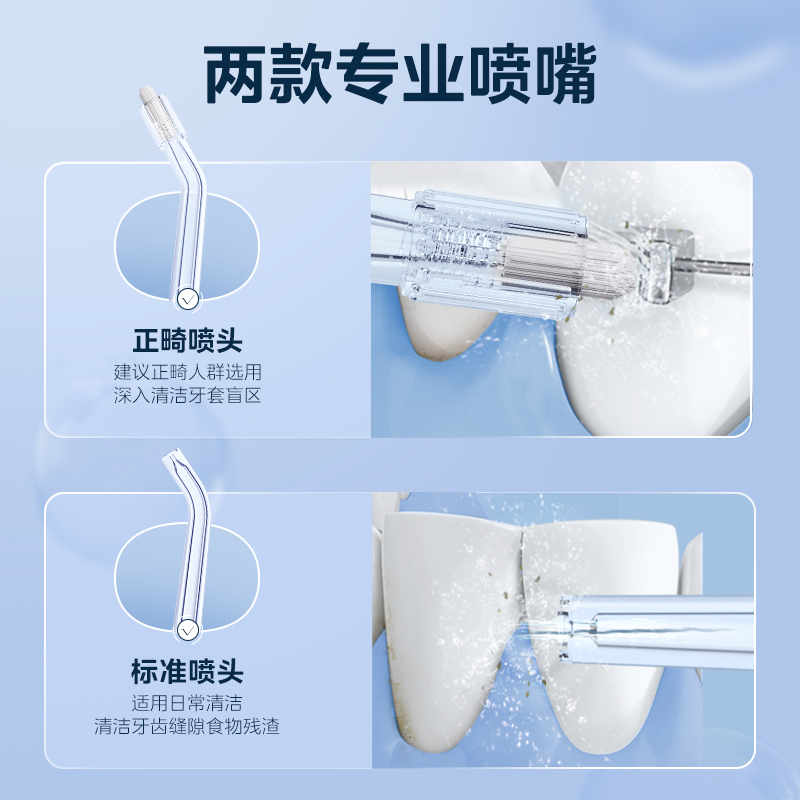 两款专业喷嘴

正畸喷头
建议正畸人群选用
深入清洁牙套盲区

标准喷头
适用日常清洁
清洁牙齿缝隙食物残渣